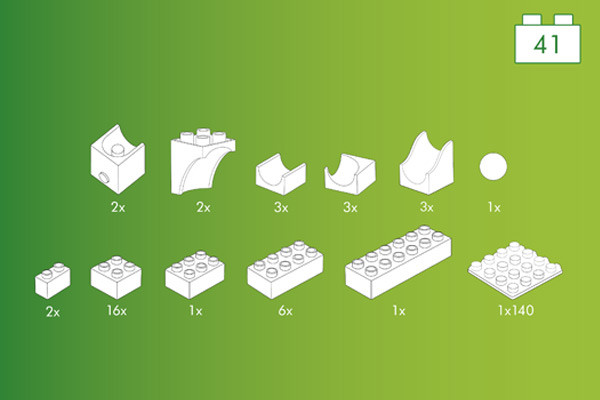 41

2x 2x 3x 3x 3x 1x

2x 16x 1x 6x 1x 1x140